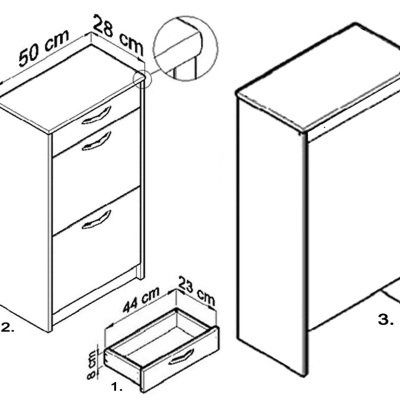 50 cm
28 cm
2.
44 cm
23 cm
8 cm
1.
3.