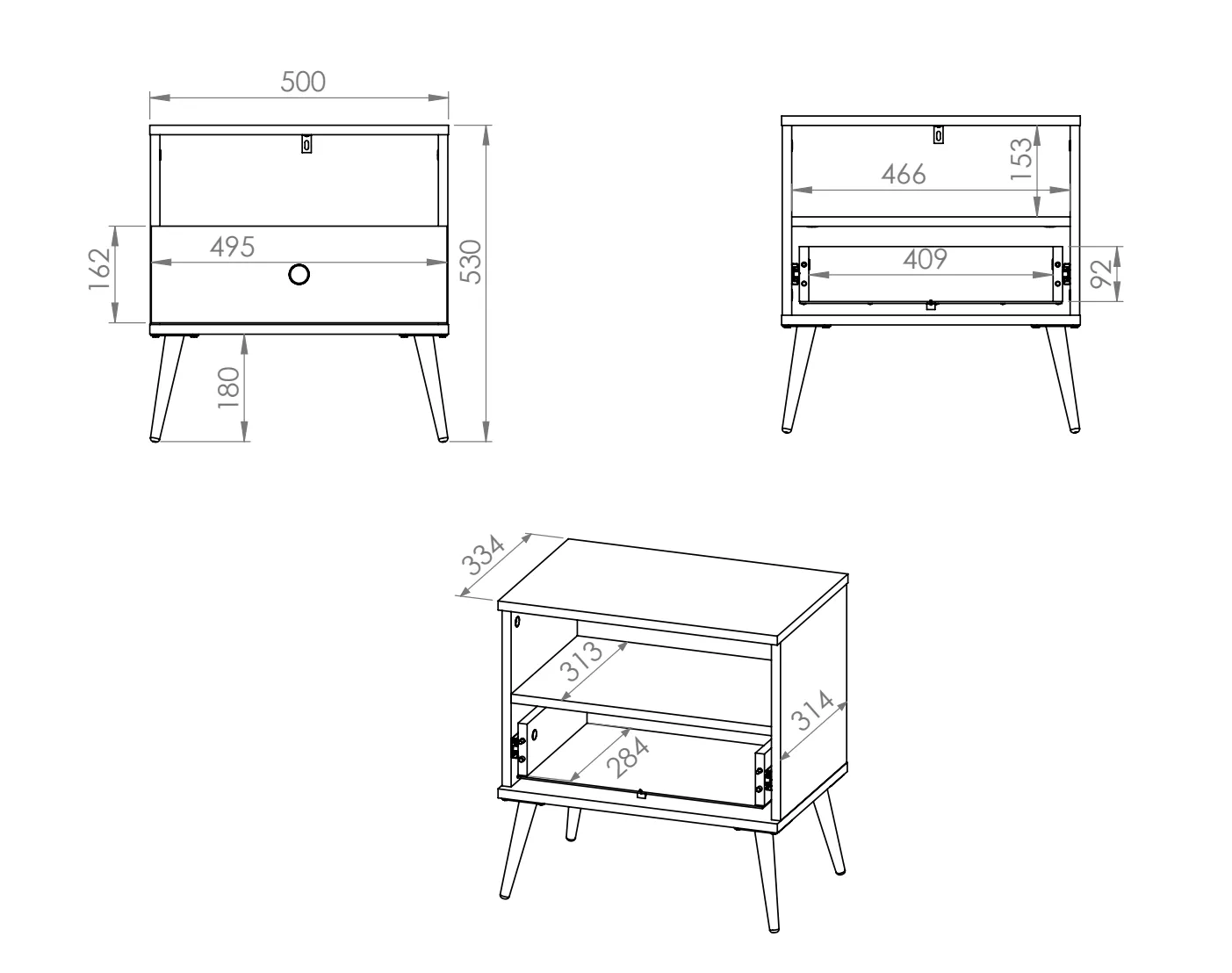 500
162
495
530
180
466
153
409
92
334
313
314
284