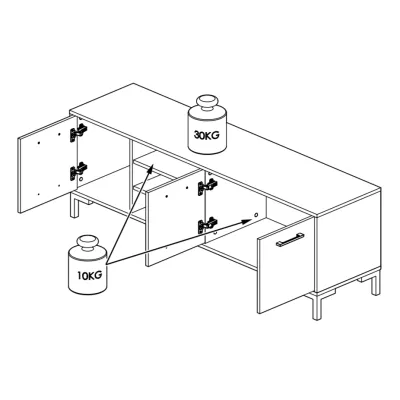 30KG

10KG