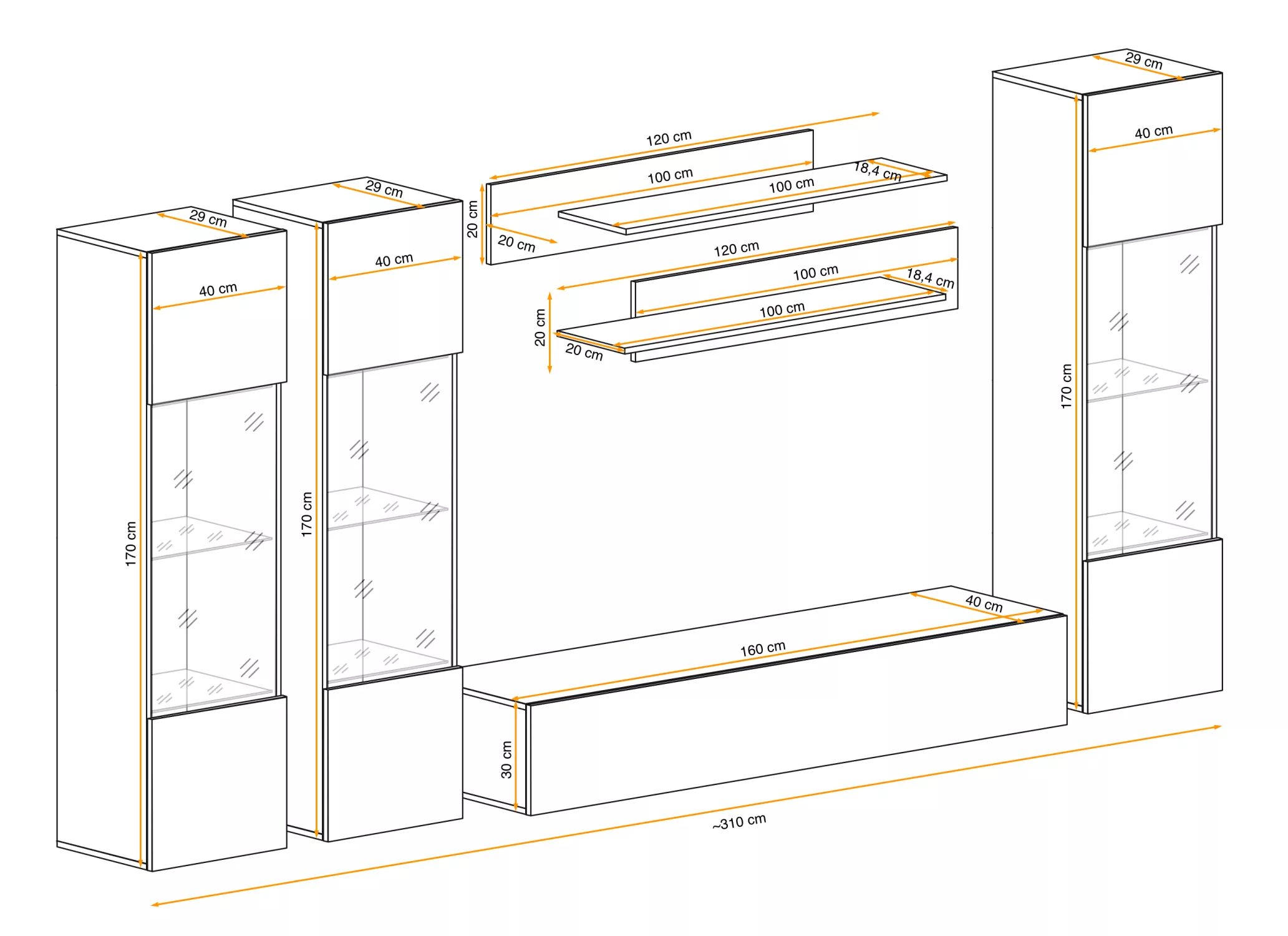 29 cm
40 cm
170 cm
29 cm
40 cm
170 cm
120 cm
100 cm
100 cm
18,4 cm
20 cm
20 cm
120 cm
100 cm
18,4 cm
100 cm
20 cm
20 cm
29 cm
40 cm
170 cm
40 cm
160 cm
30 cm
~310 cm